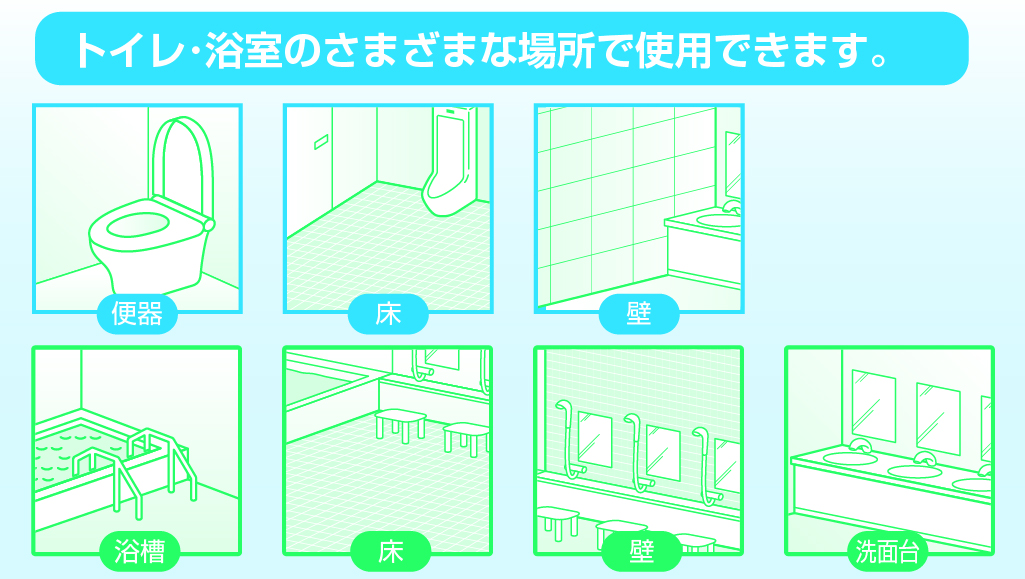 トイレ・浴室のさまざまな場所で使用できます。

便器

床

壁

浴槽

床

壁

洗面台